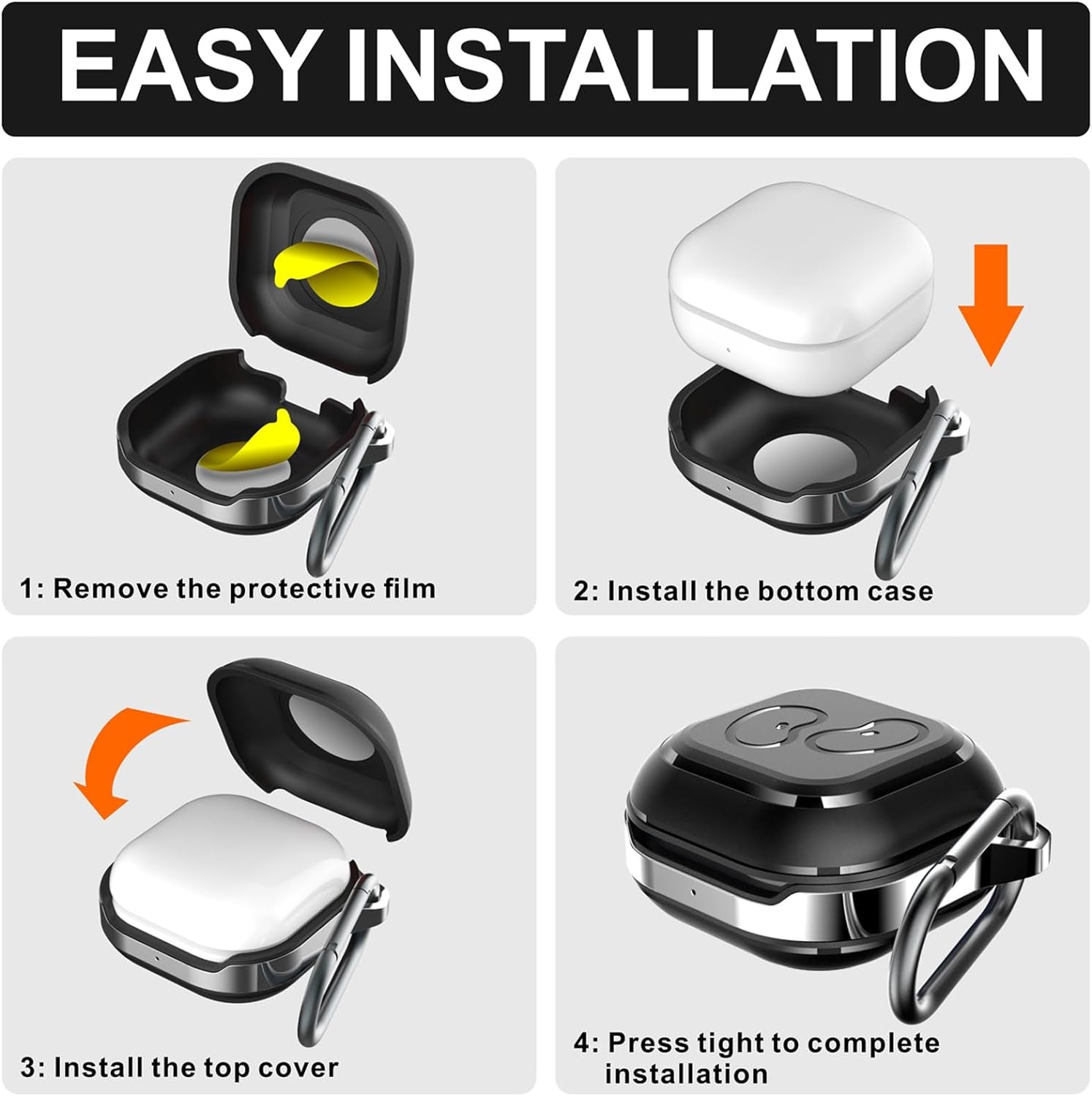 EASY INSTALLATION

1: Remove the protective film

2: Install the bottom case

3: Install the top cover

4: Press tight to complete installation